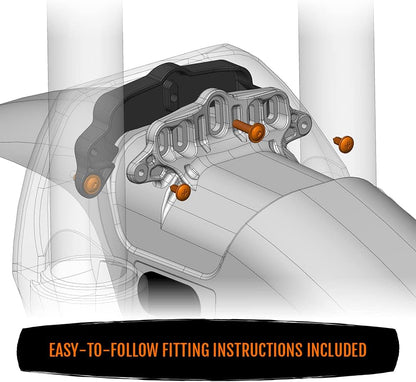 EASY-TO-FOLLOW FITTING INSTRUCTIONS INCLUDED